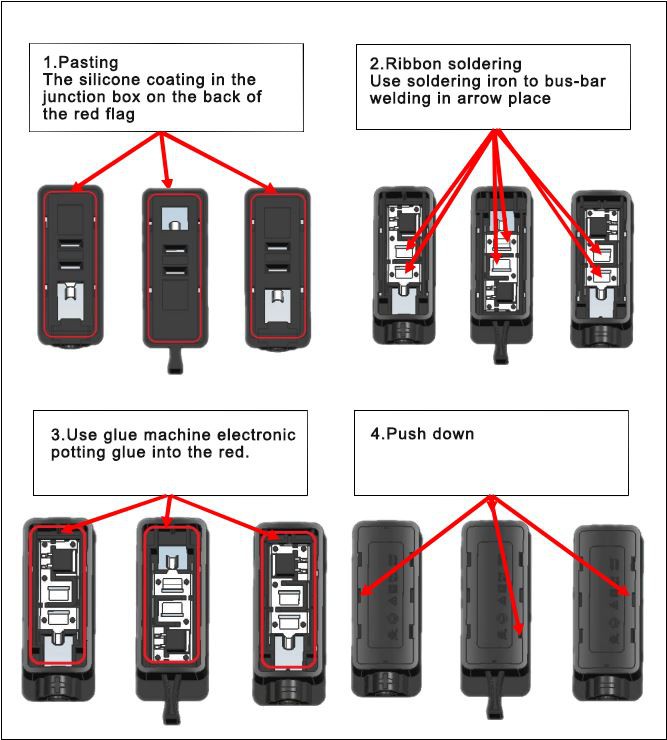 1.Pasting
The silicone coating in the junction box on the back of the red flag

2.Ribbon soldering
Use soldering iron to bus-bar welding in arrow place

3.Use glue machine electronic potting glue into the red.

4.Push down