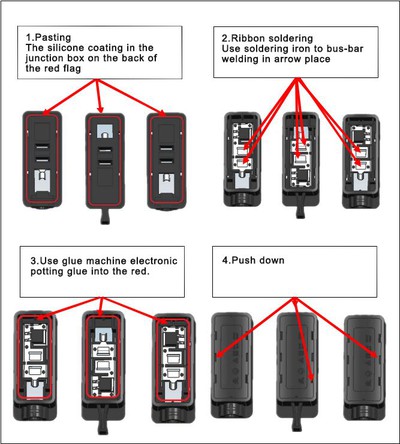 1.Pasting
The silicone coating in the junction box on the back of the red flag

2.Ribbon soldering
Use soldering iron to bus-bar welding in arrow place

3.Use glue machine electronic potting glue into the red.

4.Push down