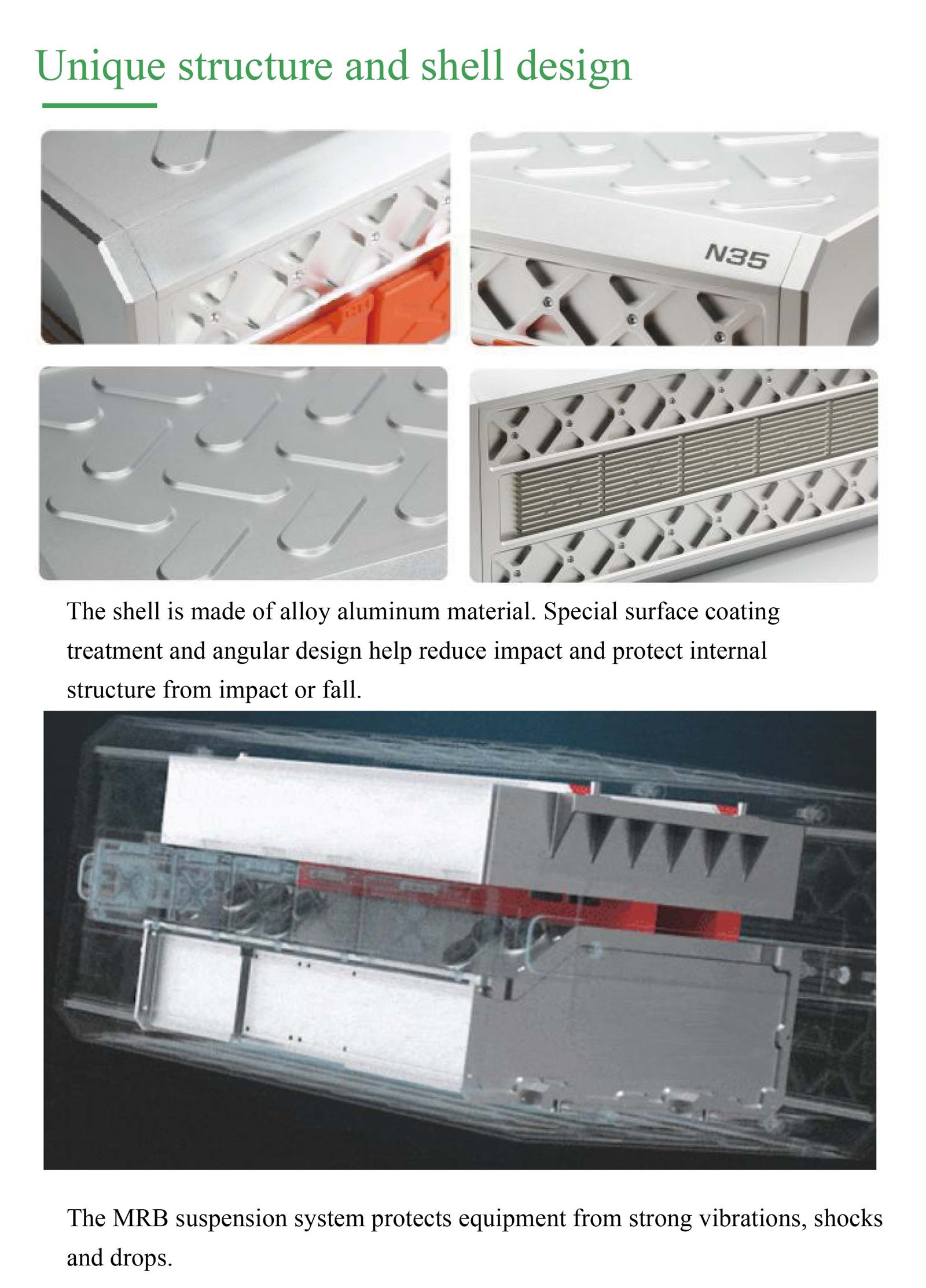 Unique structure and shell design

N35

The shell is made of alloy aluminum material. Special surface coating treatment and angular design help reduce impact and protect internal structure from impact or fall.

The MRB suspension system protects equipment from strong vibrations, shocks and drops.