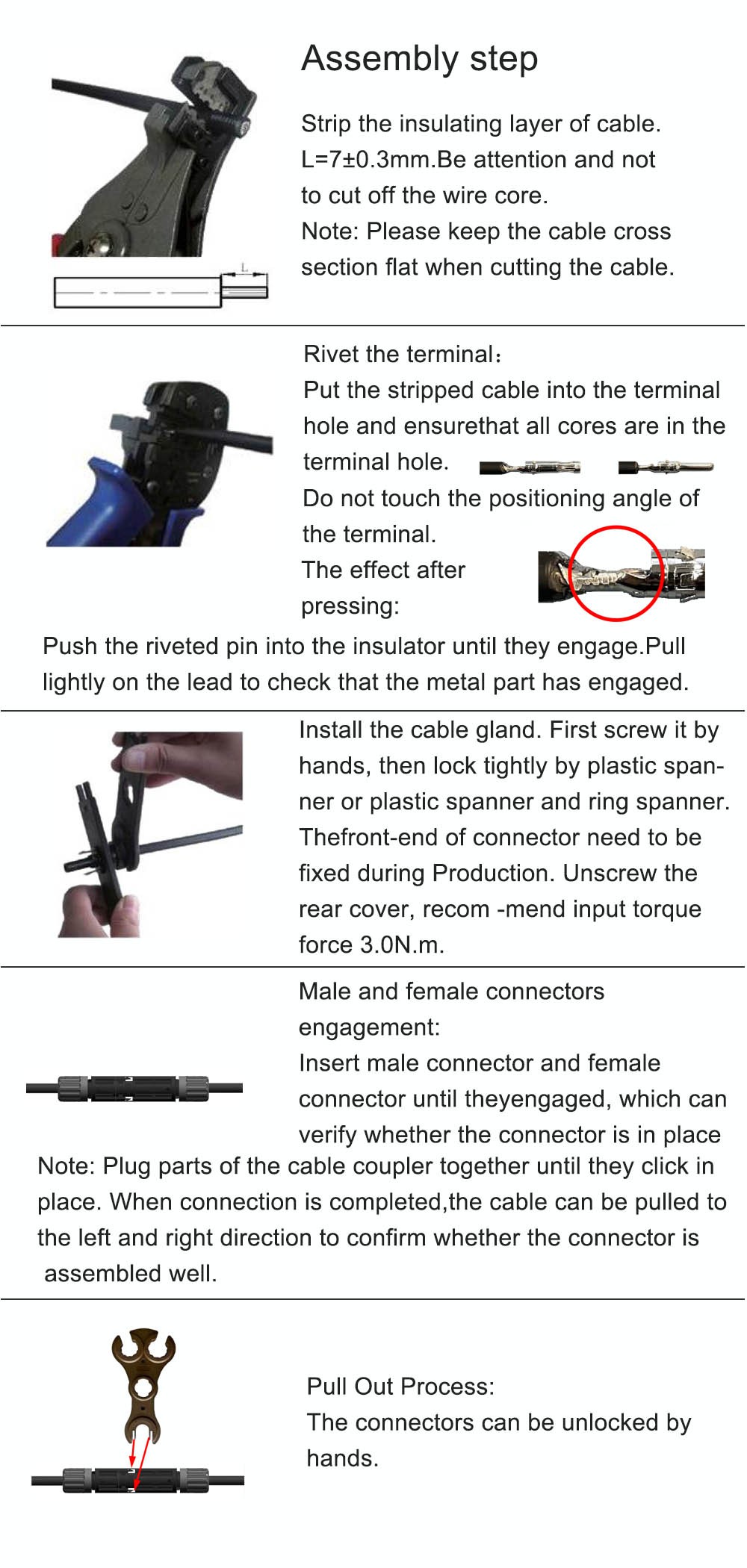 Assembly step

Strip the insulating layer of cable. L=7±0.3mm.Be attention and not to cut off the wire core.
Note: Please keep the cable cross section flat when cutting the cable.

L

Rivet the terminal：
Put the stripped cable into the terminal hole and ensurethat all cores are in the terminal hole.
Do not touch the positioning angle of the terminal.
The effect after pressing:
Push the riveted pin into the insulator until they engage.Pull lightly on the lead to check that the metal part has engaged.

Install the cable gland. First screw it by hands, then lock tightly by plastic spanner or plastic spanner and ring spanner. Thefront-end of connector need to be fixed during Production. Unscrew the rear cover, recom -mend input torque force 3.0N.m.

Male and female connectors engagement:
Insert male connector and female connector until theyengaged, which can verify whether the connector is in place
Note: Plug parts of the cable coupler together until they click in place. When connection is completed,the cable can be pulled to the left and right direction to confirm whether the connector is assembled well.

Pull Out Process:
The connectors can be unlocked by hands.